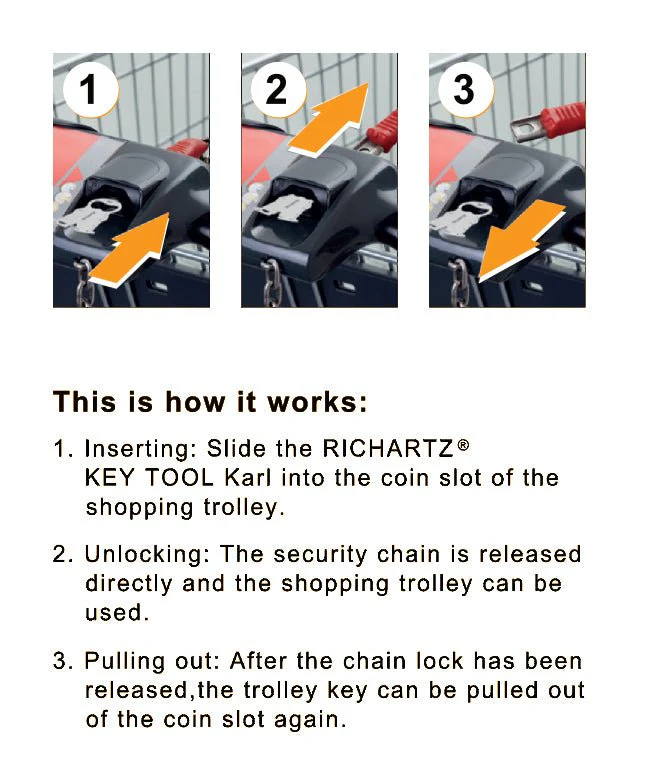 1

2

3

This is how it works:

1. Inserting: Slide the RICHARTZ® KEY TOOL Karl into the coin slot of the shopping trolley.

2. Unlocking: The security chain is released directly and the shopping trolley can be used.

3. Pulling out: After the chain lock has been released,the trolley key can be pulled out of the coin slot again.